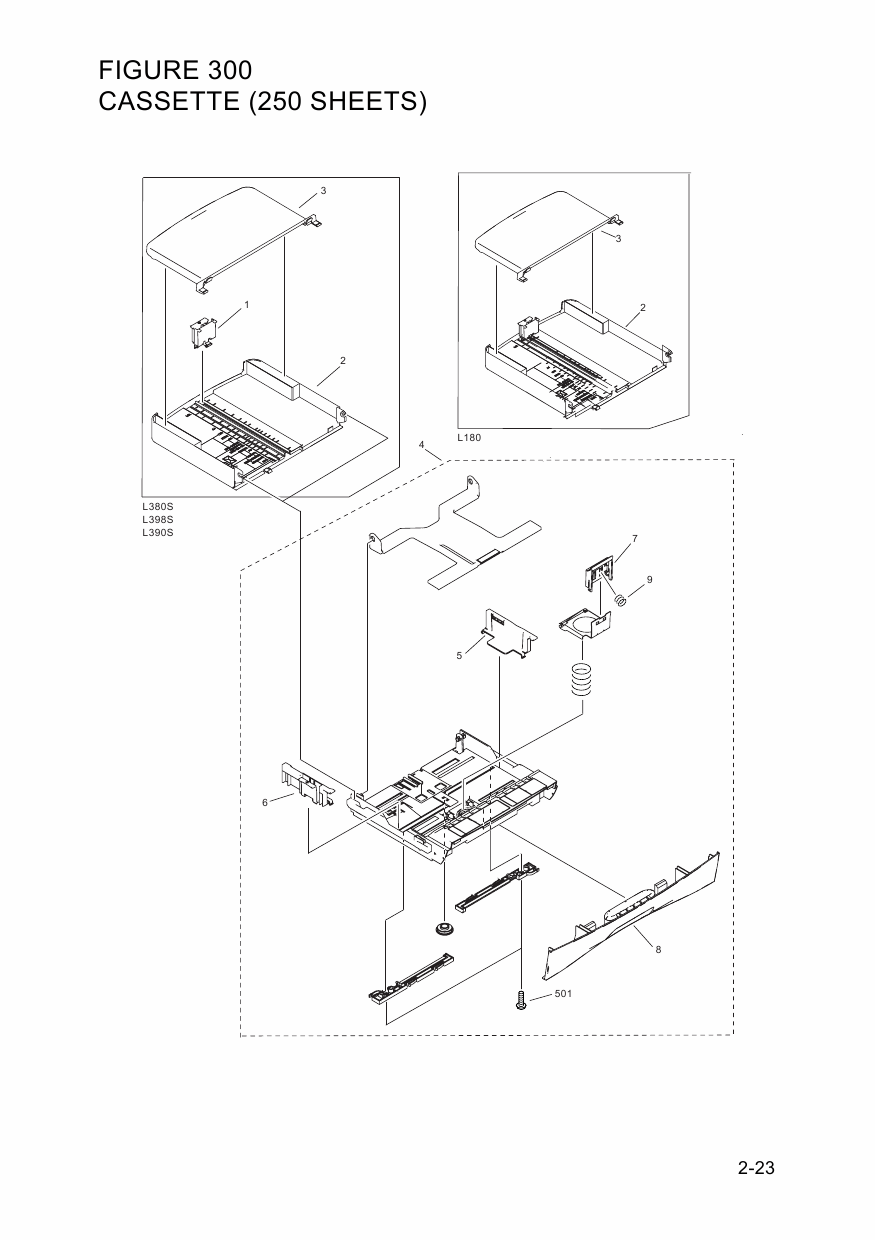 FIGURE 300
CASSETTE (250 SHEETS)

3
1
2
L380S
L398S
L390S

3
2
L180

4
7
9
5
6
8
501

2-23